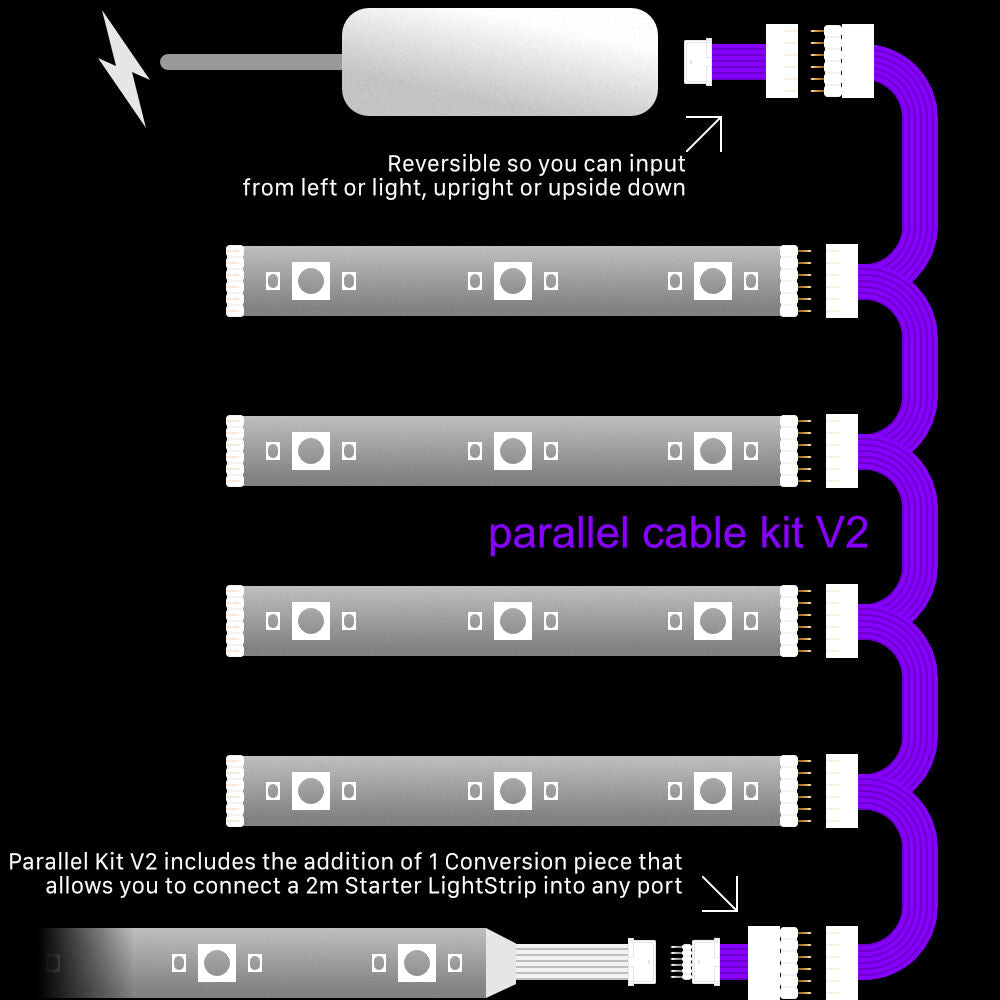 Reversible so you can input
from left or light, upright or upside down

parallel cable kit V2

Parallel Kit V2 includes the addition of 1 Conversion piece that allows you to connect a 2m Starter LightStrip into any port